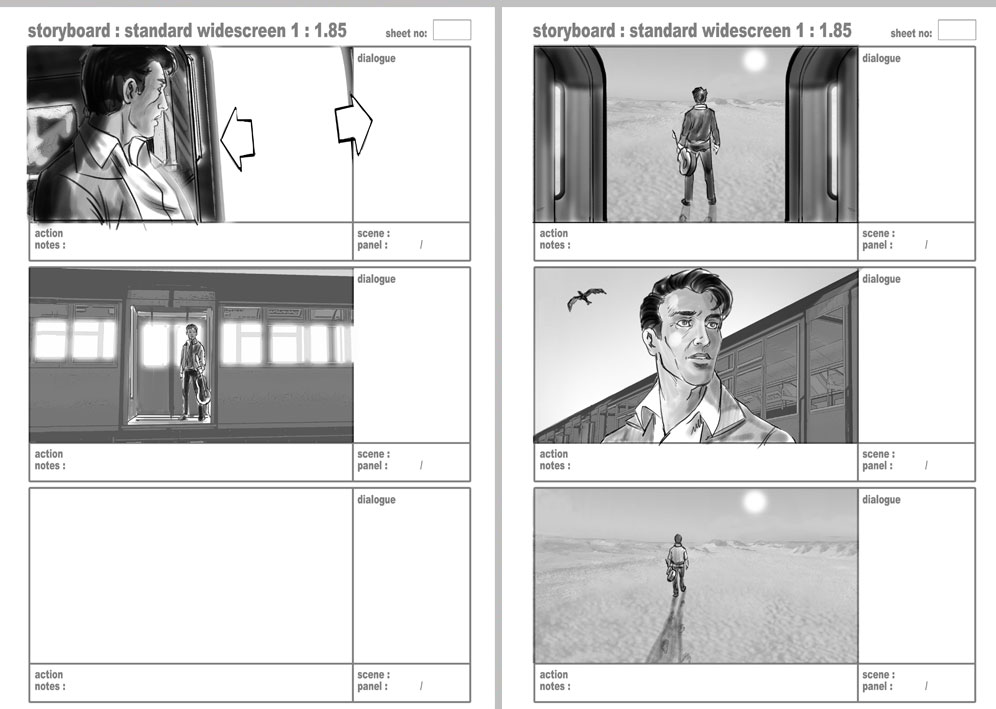 storyboard : standard widescreen 1 : 1.85

sheet no:

dialogue

action
notes :

scene :
panel : /

dialogue

action
notes :

scene :
panel : /

dialogue

action
notes :

scene :
panel : /

storyboard : standard widescreen 1 : 1.85

sheet no:

dialogue

action
notes :

scene :
panel : /

dialogue

action
notes :

scene :
panel : /

dialogue

action
notes :

scene :
panel : /